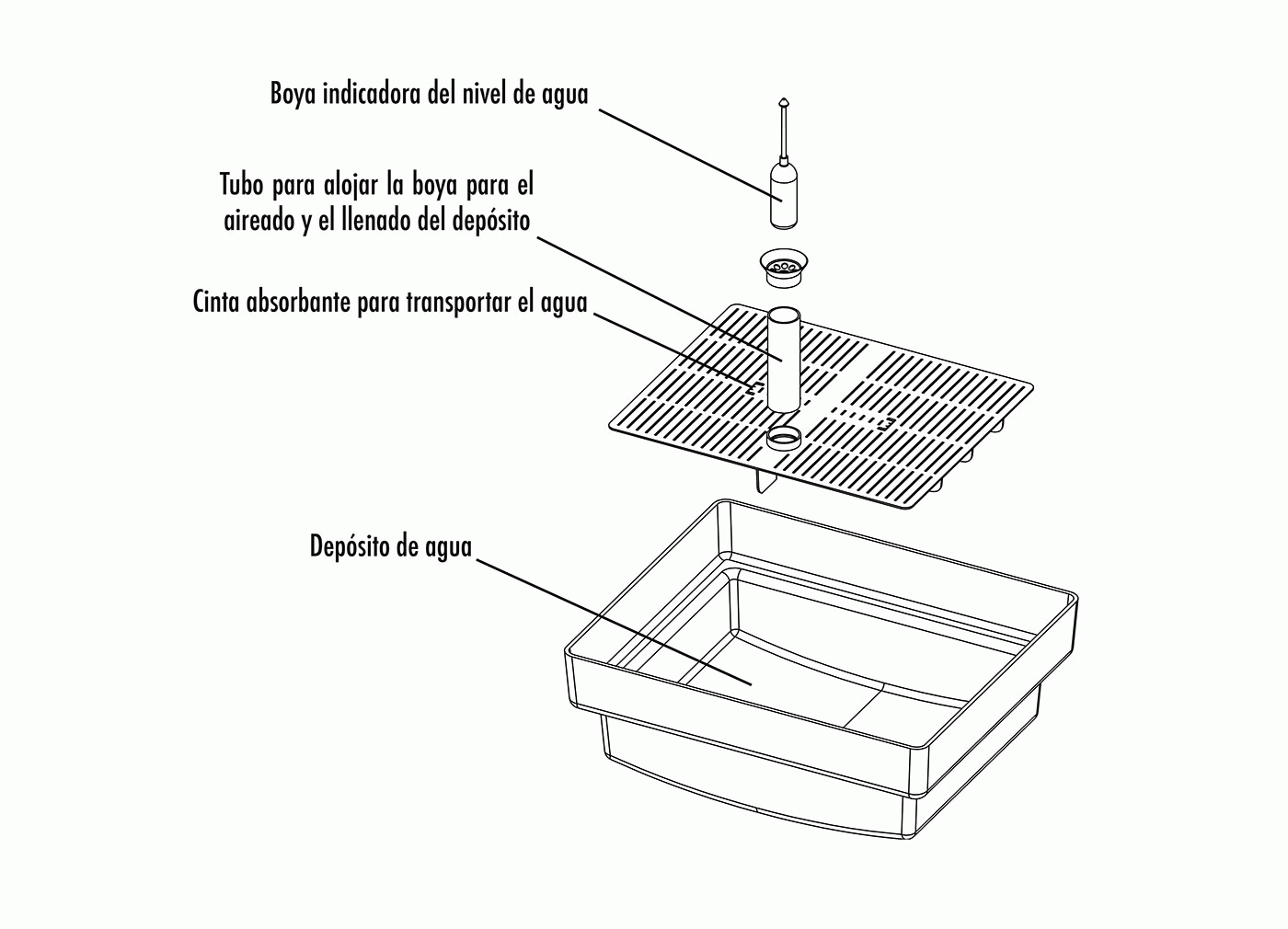 Boya indicadora del nivel de agua

Tubo para alojar la boya para el aireado y el llenado del depósito

Cinta absorbante para transportar el agua

Depósito de agua