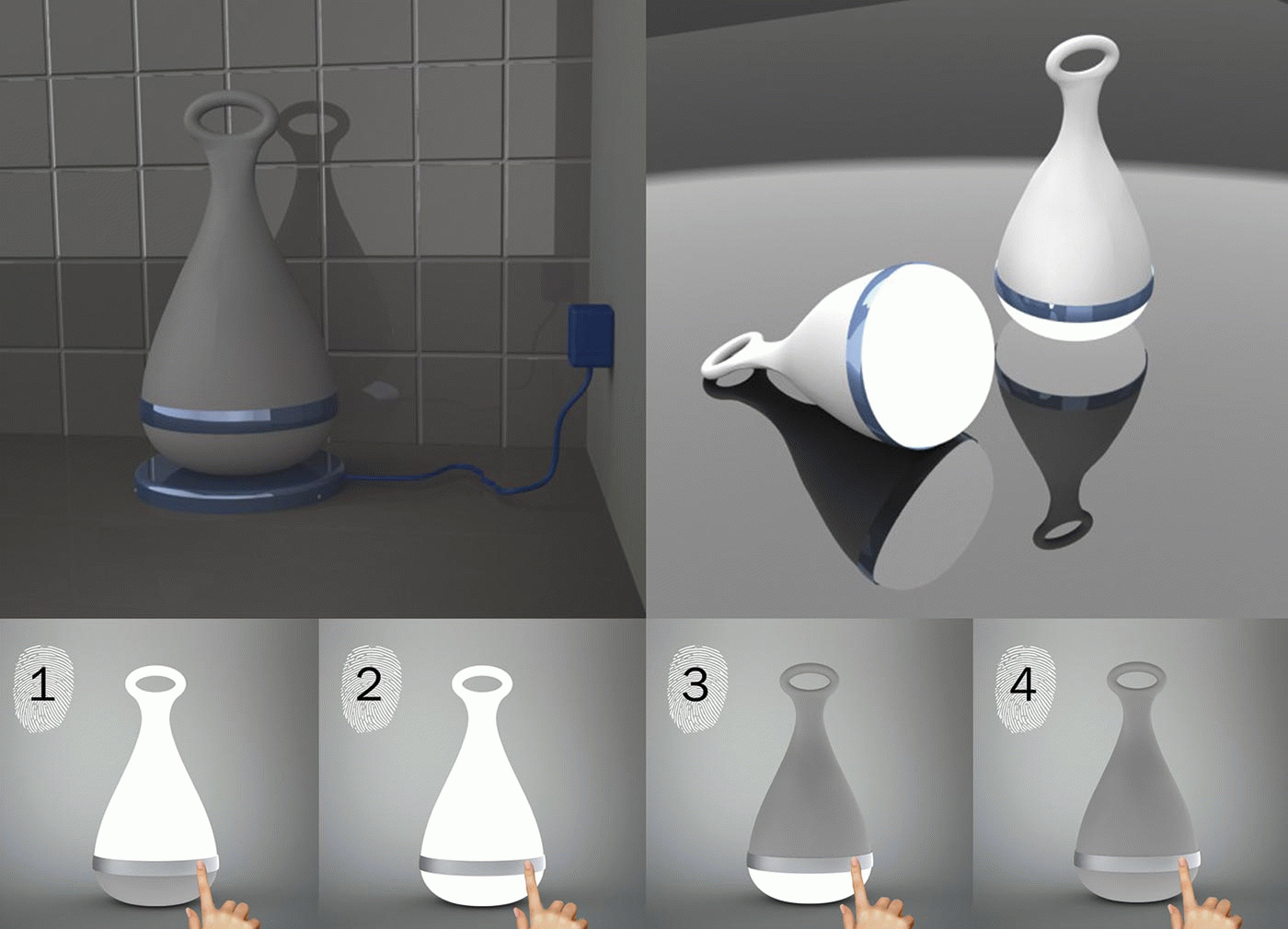 1

2

3

4